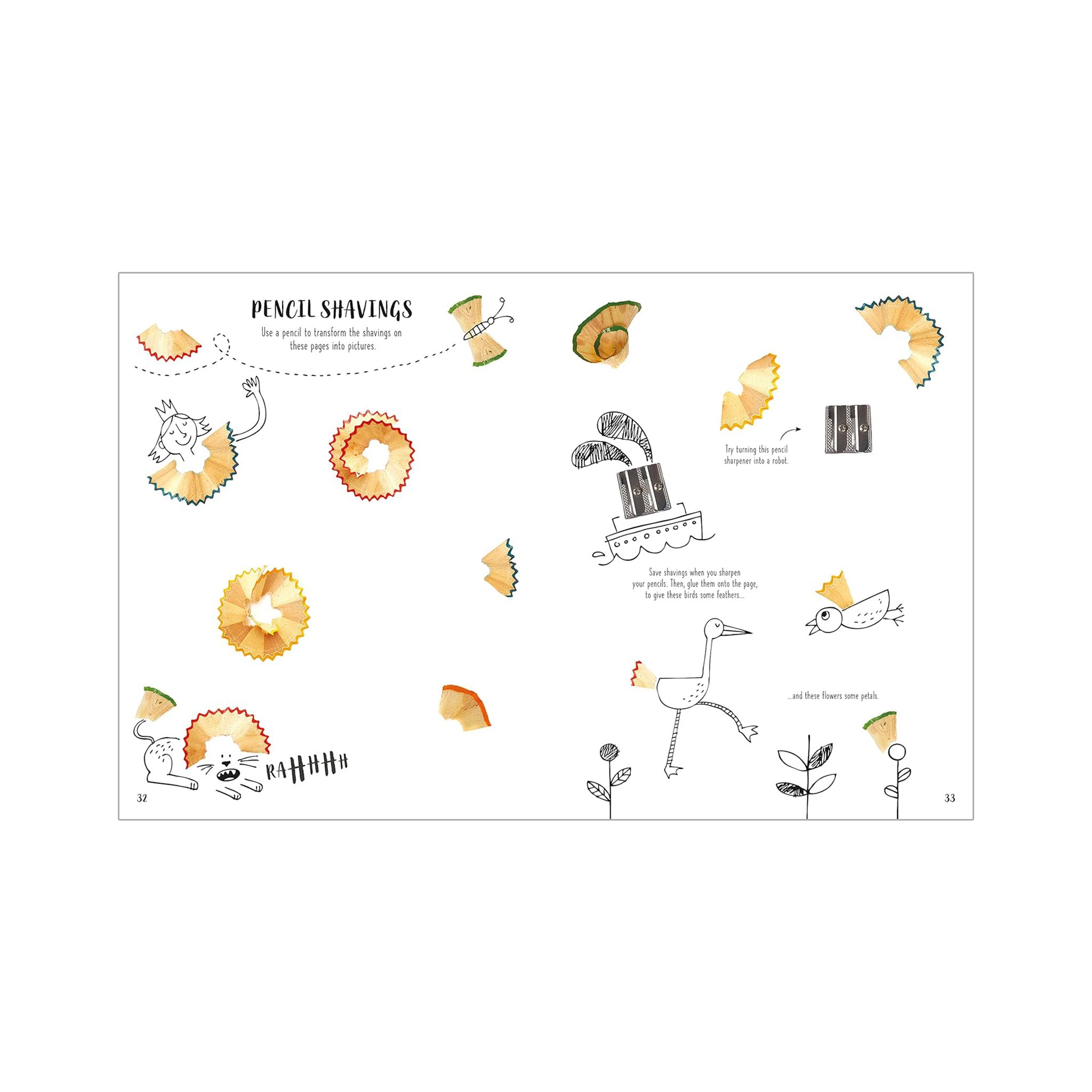 PENCIL SHAVINGS

Use a pencil to transform the shavings on these pages into pictures.

RAHHHHH

32

Try turning this pencil sharpener into a robot.

Save shavings when you sharpen your pencils. Then, glue them onto the page, to give these birds some feathers...

...and these flowers some petals.

33